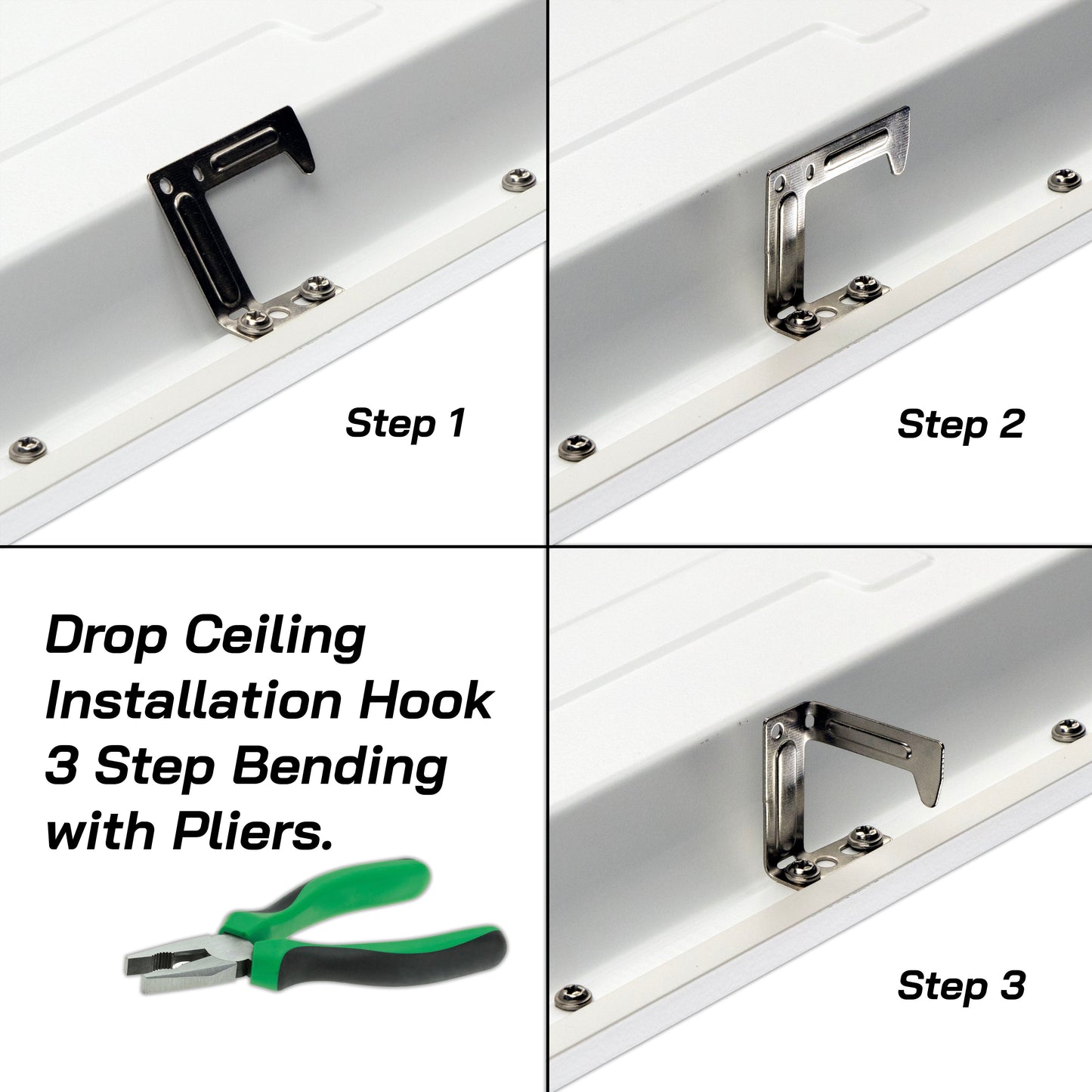 Step 1

Step 2

Drop Ceiling Installation Hook 3 Step Bending with Pliers.

Step 3