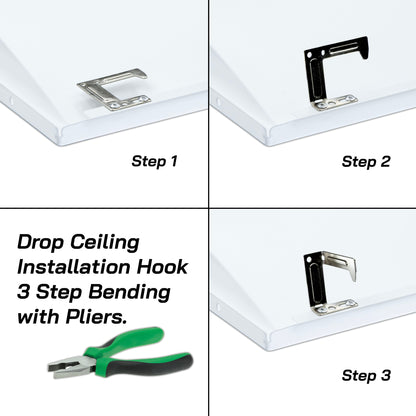 Step 1

Step 2

Drop Ceiling Installation Hook 3 Step Bending with Pliers.

Step 3