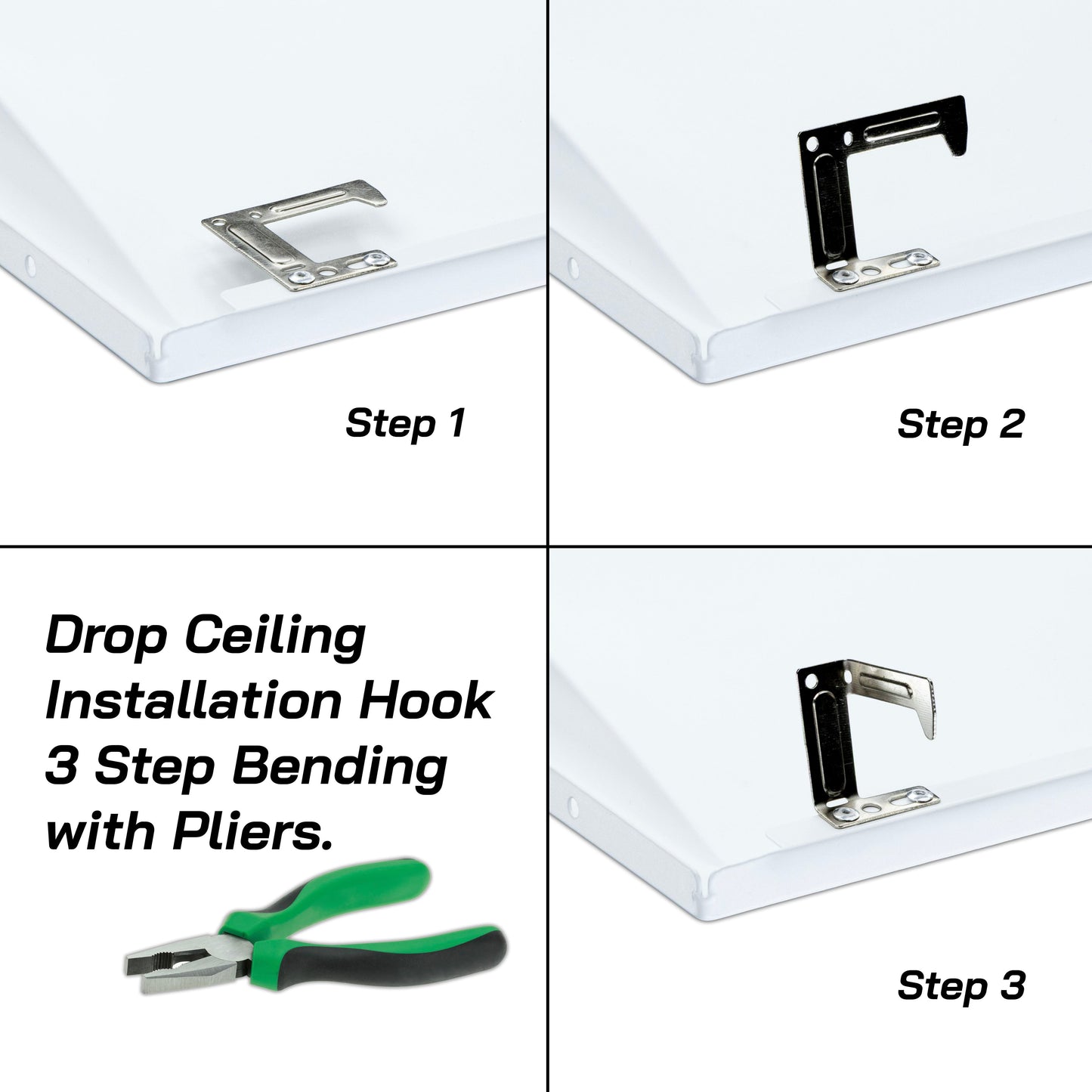 Step 1

Step 2

Drop Ceiling Installation Hook 3 Step Bending with Pliers.

Step 3