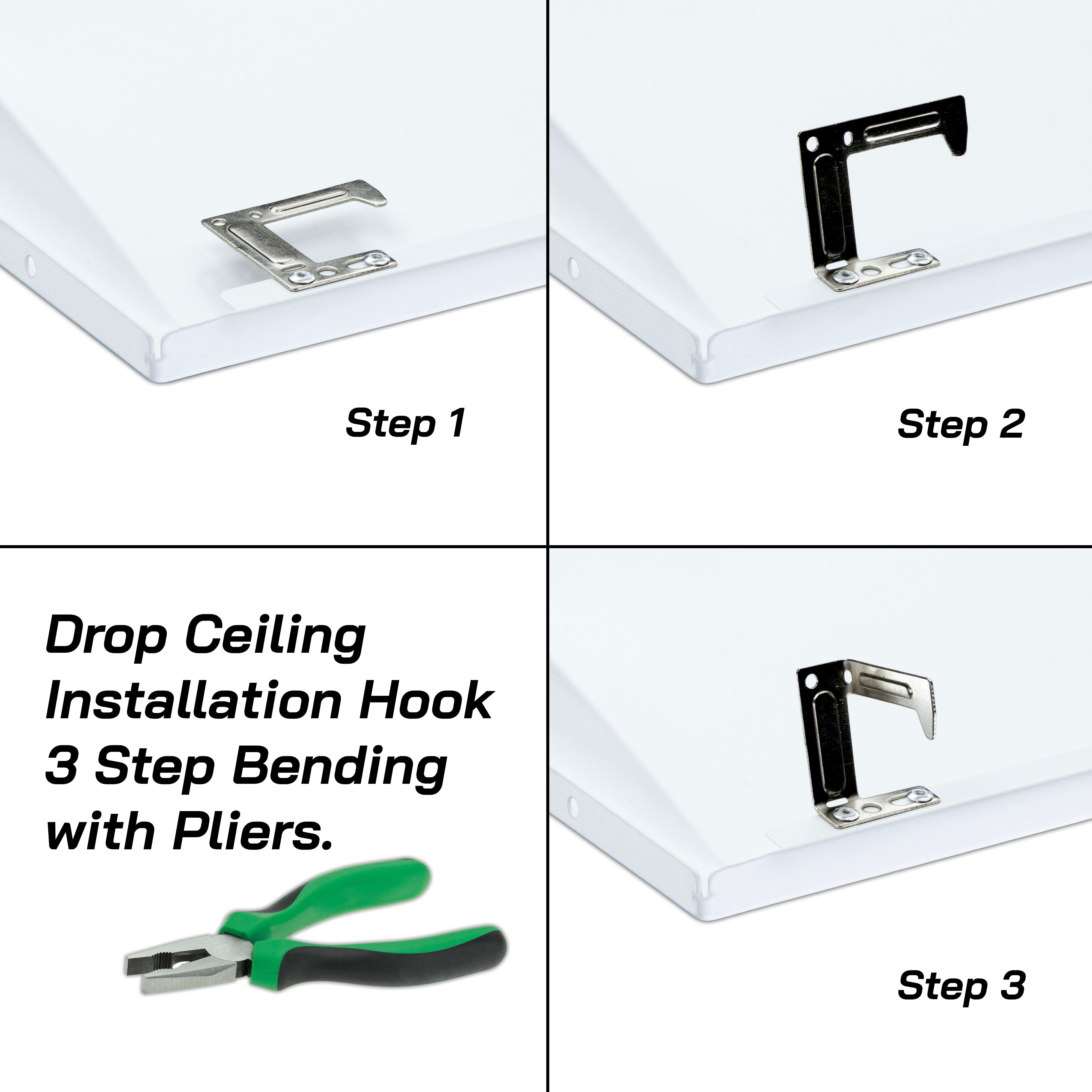 Step 1

Step 2

Drop Ceiling Installation Hook 3 Step Bending with Pliers.

Step 3